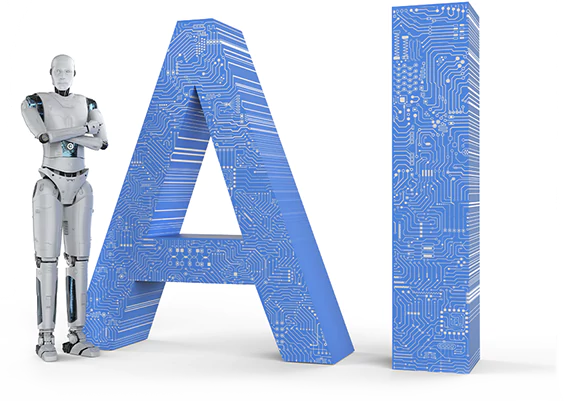 AI